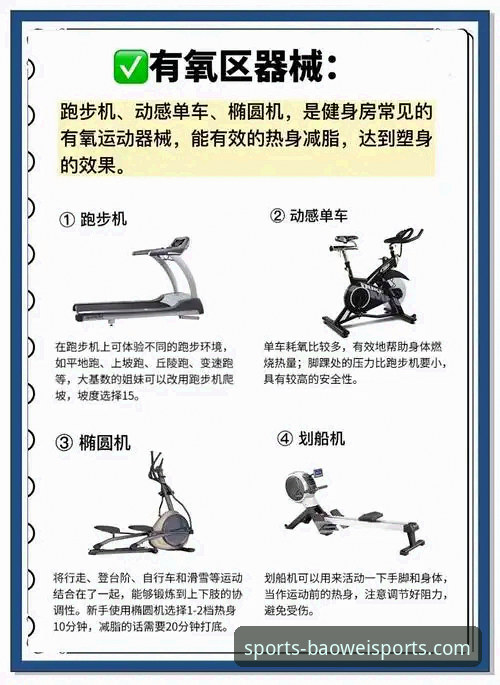 ✅有氧区器械：

跑步机、动感单车、椭圆机，是健身房常见的有氧运动器械，能有效的热身减脂，达到塑身的效果。

① 跑步机

在跑步机上可体验不同的跑步环境，如平地跑、上坡跑、丘陵跑、变速跑等，大基数的姐妹可以改用跑步机爬坡，坡度选择15。

② 动感单车

单车耗氧比较多，有效地帮助身体燃烧热量；脚踝处的压力比跑步机要小，具有较高的安全性。

③ 椭圆机

将行走、登台阶、自行车和滑雪等运动结合在了一起，能够锻炼到上下肢的协调性。新手使用椭圆机选择1-2档热身10分钟，减脂的话需要20分钟打底。

④ 划船机

划船机可以用来活动一下手脚和身体，当作运动前的热身，注意调节好阻力，避免受伤。

sports-baoweisports.com